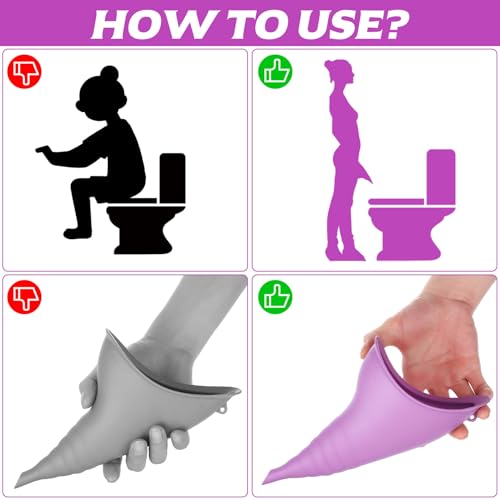 HOW TO USE?