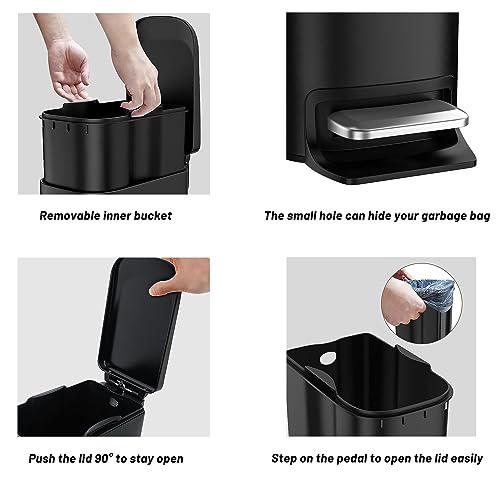 Removable inner bucket

The small hole can hide your garbage bag

Push the lid 90° to stay open

Step on the pedal to open the lid easily