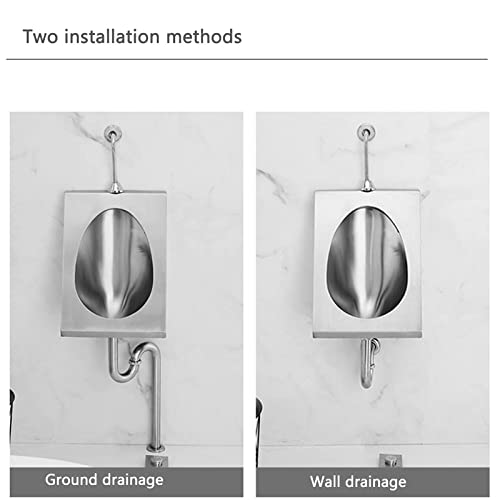 Two installation methods

Ground drainage

Wall drainage