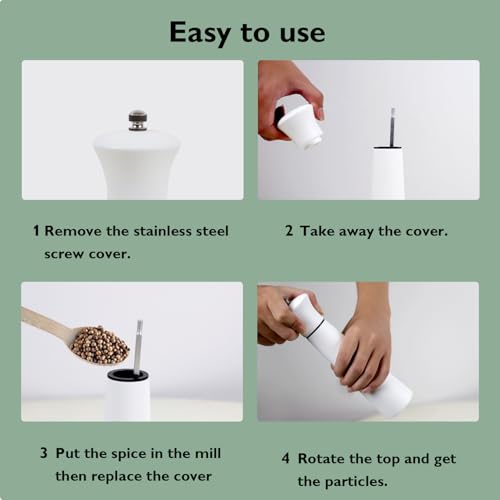 Easy to use

1 Remove the stainless steel screw cover.

2 Take away the cover.

3 Put the spice in the mill then replace the cover

4 Rotate the top and get the particles.