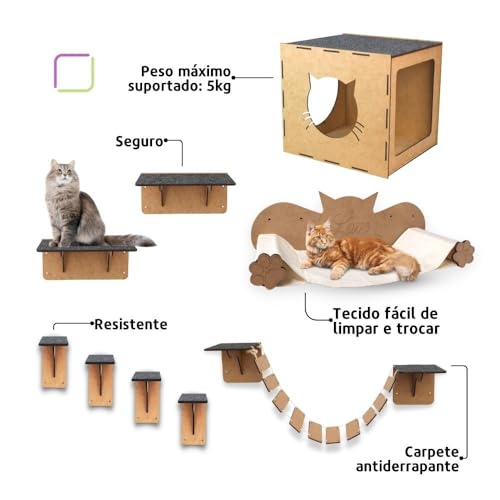 Peso máximo suportado: 5kg

Seguro

Tecido fácil de limpar e trocar

Resistente

Carpete antiderrapante