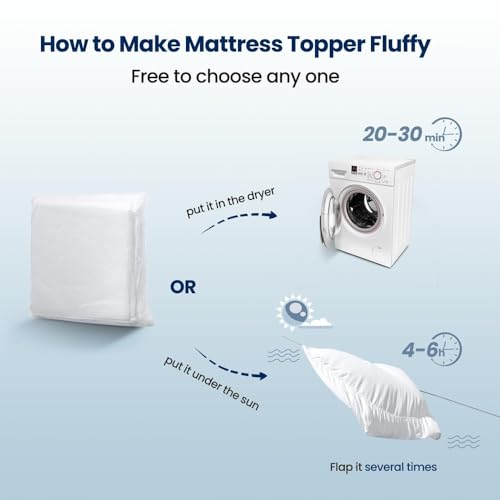 How to Make Mattress Topper Fluffy

Free to choose any one

20-30 min

put it in the dryer

OR

4-6h

put it under the sun

Flap it several times