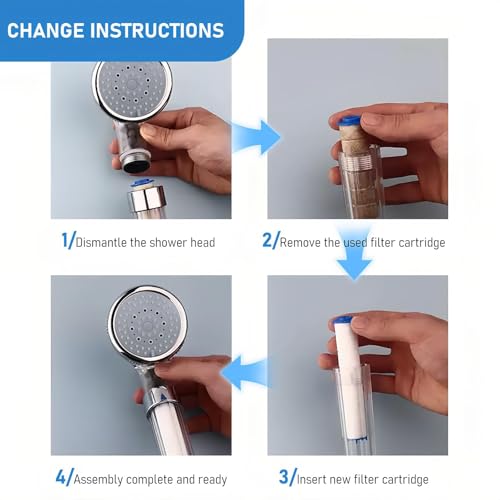 CHANGE INSTRUCTIONS

1/Dismantle the shower head

2/Remove the used filter cartridge

4/Assembly complete and ready

3/Insert new filter cartridge