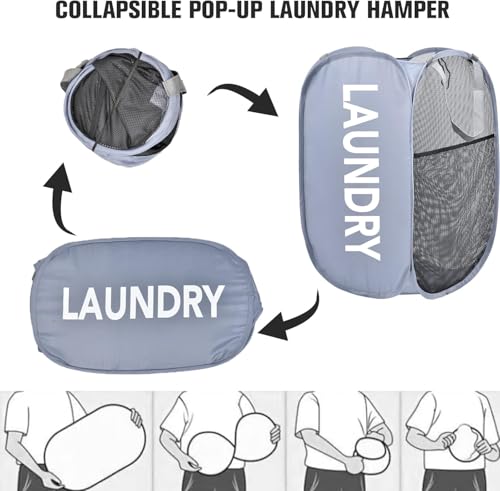 COLLAPSIBLE POP-UP LAUNDRY HAMPER

LAUNDRY

LAUNDRY