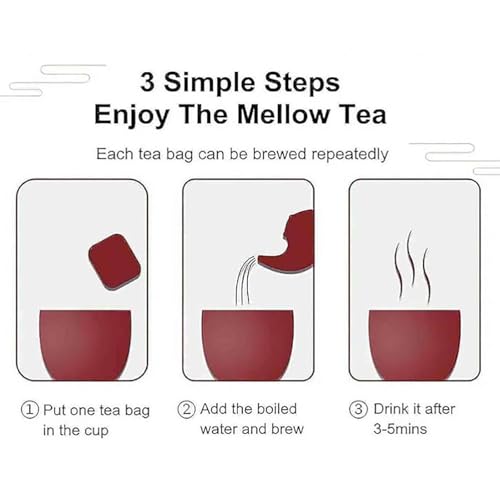 3 Simple Steps
Enjoy The Mellow Tea

Each tea bag can be brewed repeatedly

① Put one tea bag in the cup

② Add the boiled water and brew

③ Drink it after 3-5mins