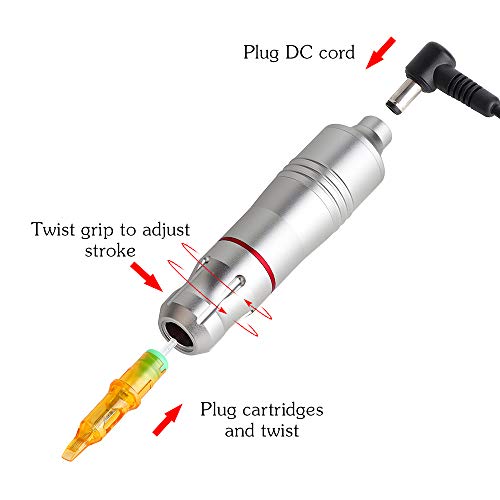 Plug DC cord

Twist grip to adjust stroke

Plug cartridges and twist