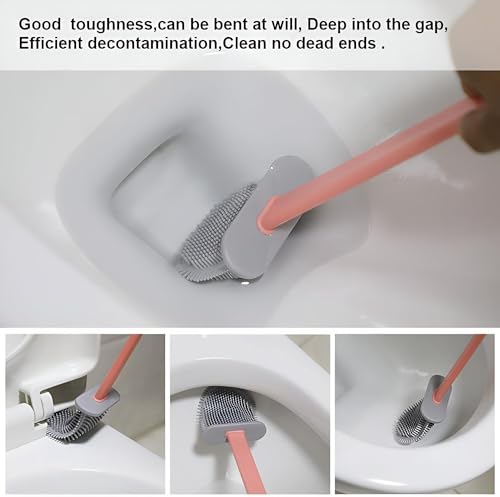 Good toughness,can be bent at will, Deep into the gap, Efficient decontamination,Clean no dead ends .