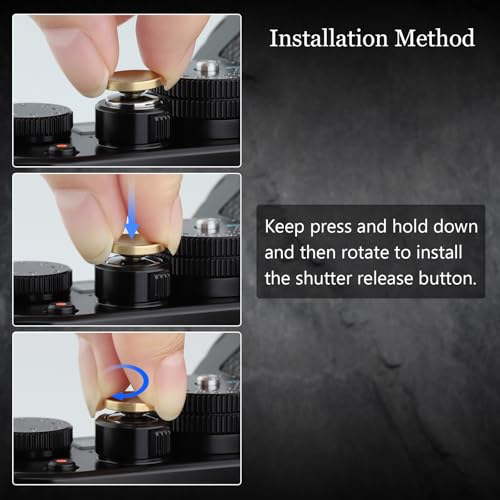 Installation Method

Keep press and hold down and then rotate to install the shutter release button.