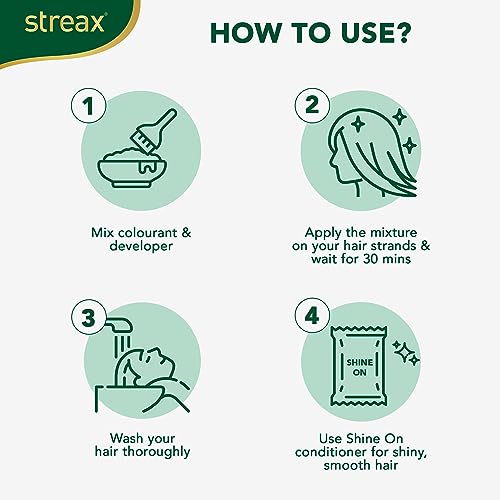 streax®

HOW TO USE?

1

Mix colourant & developer

2

Apply the mixture on your hair strands & wait for 30 mins

3

Wash your hair thoroughly

4

SHINE ON

Use Shine On conditioner for shiny, smooth hair