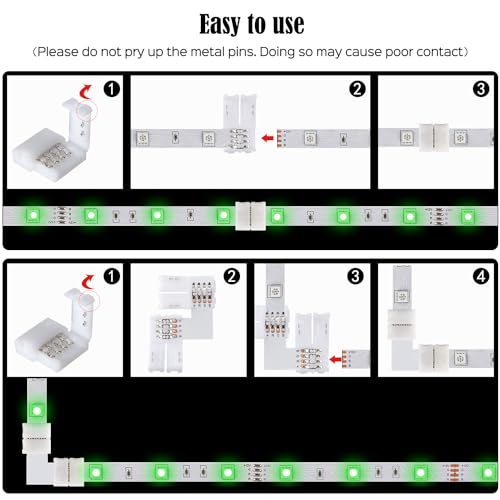 Easy to use

(Please do not pry up the metal pins. Doing so may cause poor contact)

1

2

3

1

2

3

4