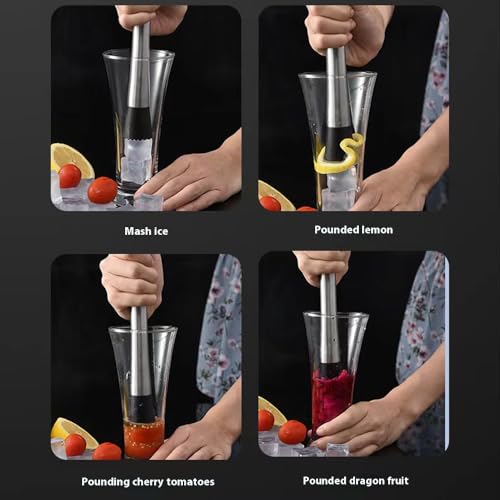 Mash ice

Pounded lemon

Pounding cherry tomatoes

Pounded dragon fruit