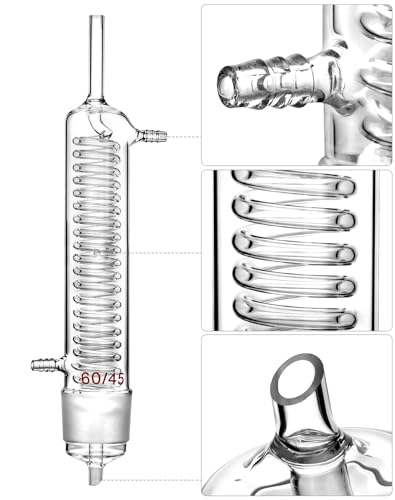 60/45