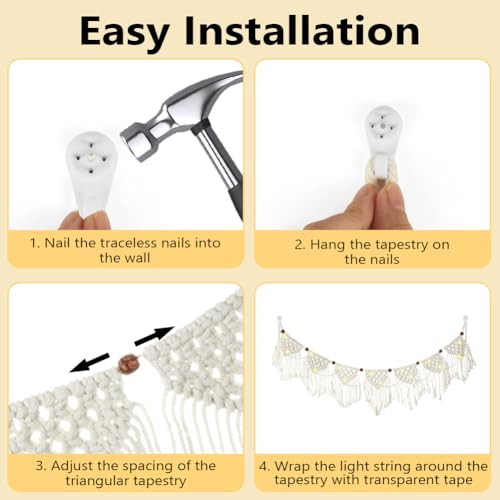 Easy Installation

1. Nail the traceless nails into the wall

2. Hang the tapestry on the nails

3. Adjust the spacing of the triangular tapestry

4. Wrap the light string around the tapestry with transparent tape