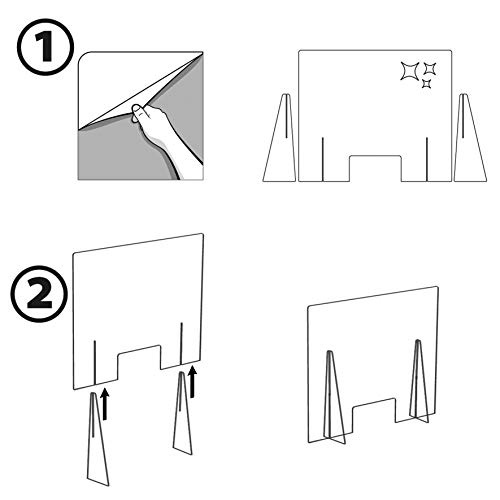 1

2