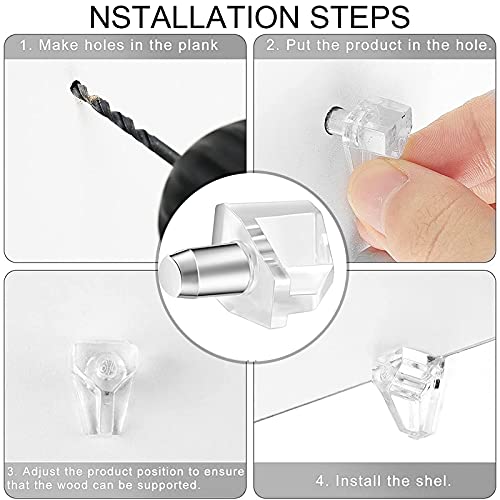 NSTALLATION STEPS

1. Make holes in the plank

2. Put the product in the hole.

3. Adjust the product position to ensure that the wood can be supported.

4. Install the shel.