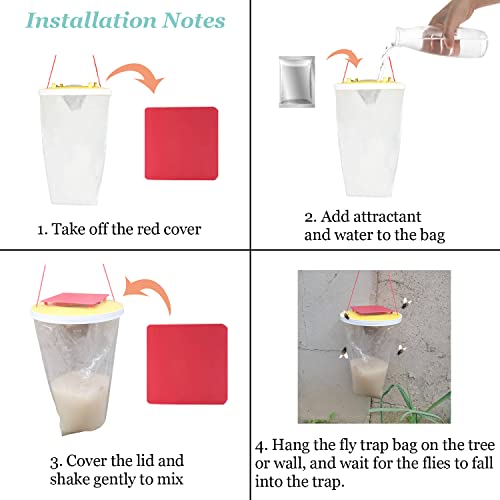 Installation Notes

1. Take off the red cover

2. Add attractant and water to the bag

3. Cover the lid and shake gently to mix

4. Hang the fly trap bag on the tree or wall, and wait for the flies to fall into the trap.