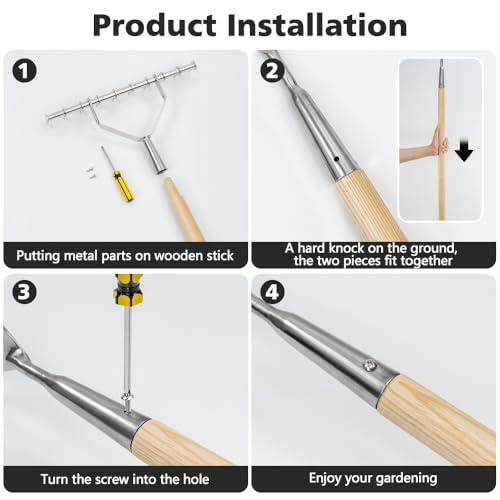 Product Installation

1

Putting metal parts on wooden stick

2

A hard knock on the ground, the two pieces fit together

3

Turn the screw into the hole

4

Enjoy your gardening