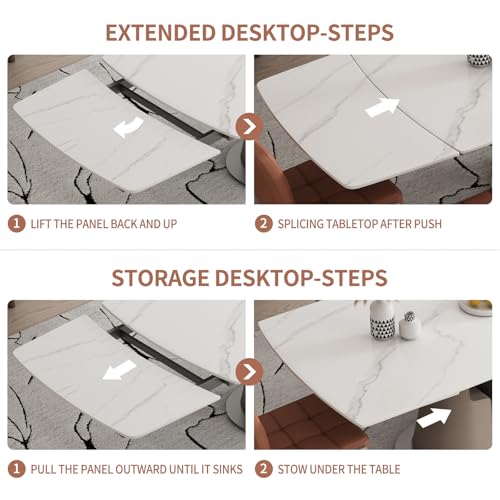 EXTENDED DESKTOP-STEPS

1 LIFT THE PANEL BACK AND UP

2 SPLICING TABLETOP AFTER PUSH

STORAGE DESKTOP-STEPS

1 PULL THE PANEL OUTWARD UNTIL IT SINKS

2 STOW UNDER THE TABLE