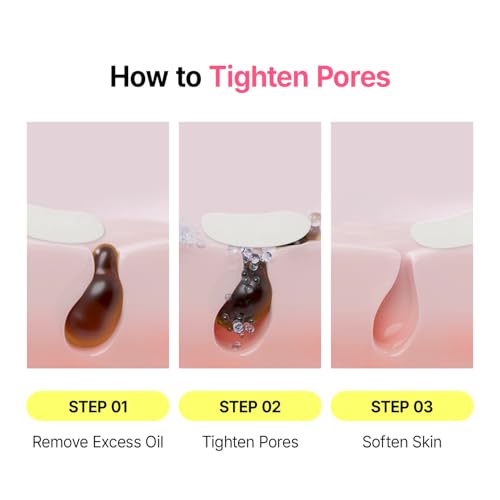 How to Tighten Pores

STEP 01

Remove Excess Oil

STEP 02

Tighten Pores

STEP 03

Soften Skin