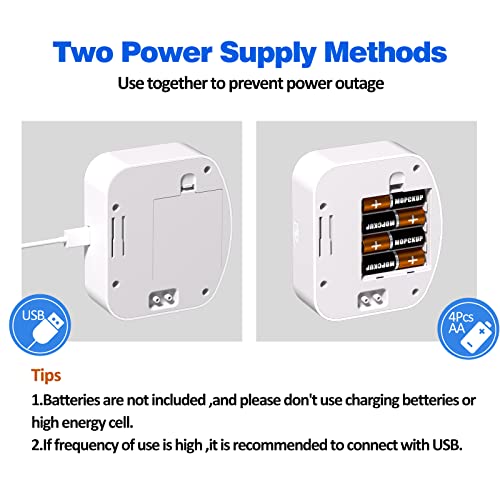 Two Power Supply Methods

Use together to prevent power outage

MOPCKUP
MOPCKUP
MOPCKUP
MOPCKUP

USB

4Pcs AA

Tips

1.Batteries are not included ,and please don't use charging betteries or high energy cell.

2.If frequency of use is high ,it is recommended to connect with USB.