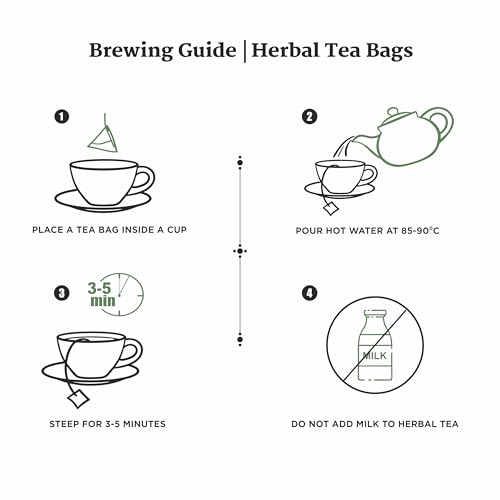 Brewing Guide | Herbal Tea Bags

1

PLACE A TEA BAG INSIDE A CUP

2

POUR HOT WATER AT 85-90°C

3

3-5 min

STEEP FOR 3-5 MINUTES

4

MILK

DO NOT ADD MILK TO HERBAL TEA