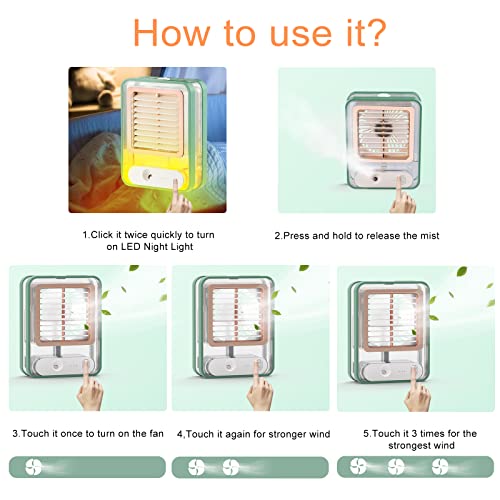 How to use it?

1.Click it twice quickly to turn on LED Night Light

2.Press and hold to release the mist

3.Touch it once to turn on the fan

4,Touch it again for stronger wind

5.Touch it 3 times for the strongest wind