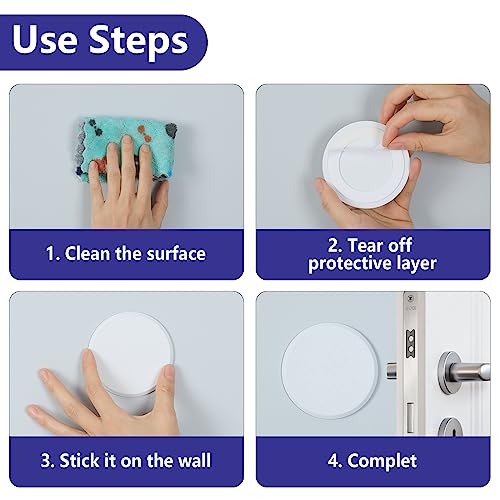 Use Steps

1. Clean the surface

2. Tear off protective layer

3. Stick it on the wall

4. Complet