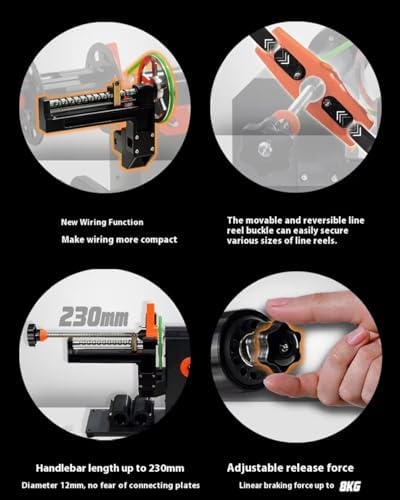 New Wiring Function

Make wiring more compact

The movable and reversible line reel buckle can easily secure various sizes of line reels.

230mm

Handlebar length up to 230mm

Diameter 12mm, no fear of connecting plates

Adjustable release force

Linear braking force up to 8KG