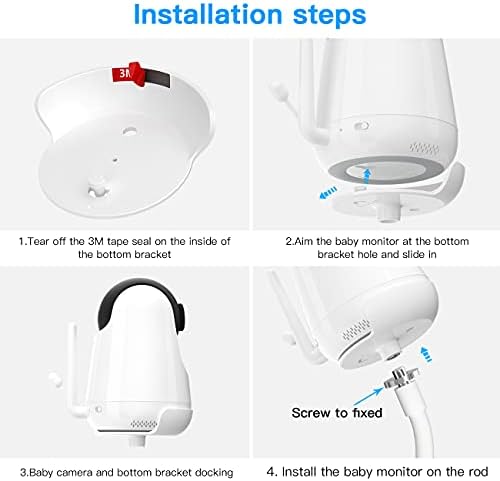 Installation steps

3M

1.Tear off the 3M tape seal on the inside of the bottom bracket

2.Aim the baby monitor at the bottom bracket hole and slide in

3.Baby camera and bottom bracket docking

Screw to fixed

4. Install the baby monitor on the rod