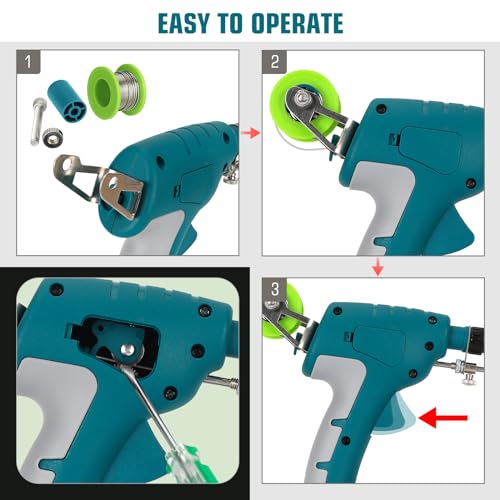 EASY TO OPERATE

1

2

3