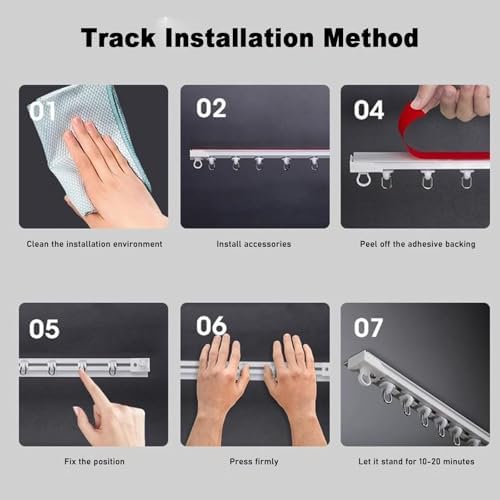 Track Installation Method

01

Clean the installation environment

02

Install accessories

04

Peel off the adhesive backing

05

Fix the position

06

Press firmly

07

Let it stand for 10-20 minutes