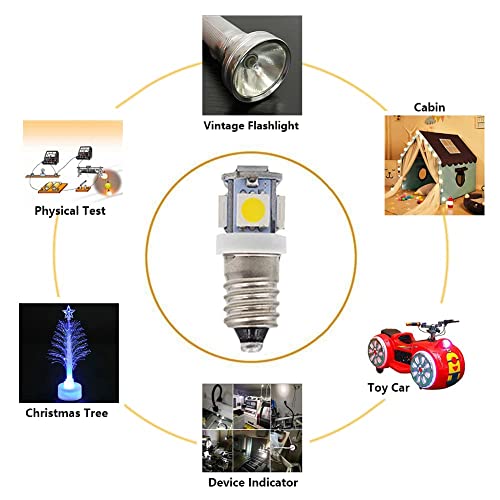 Vintage Flashlight

Cabin

Physical Test

Toy Car

Christmas Tree

Device Indicator