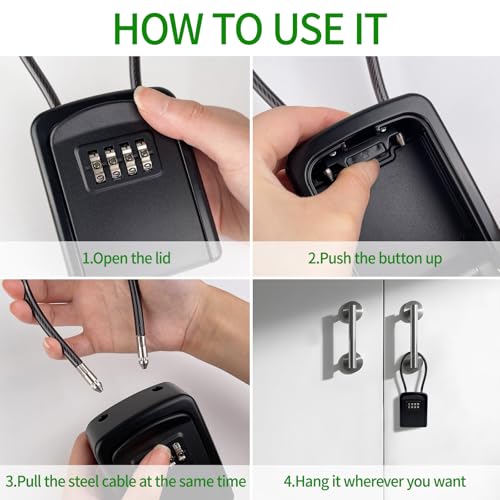 HOW TO USE IT

1.Open the lid

2.Push the button up

3.Pull the steel cable at the same time

4.Hang it wherever you want