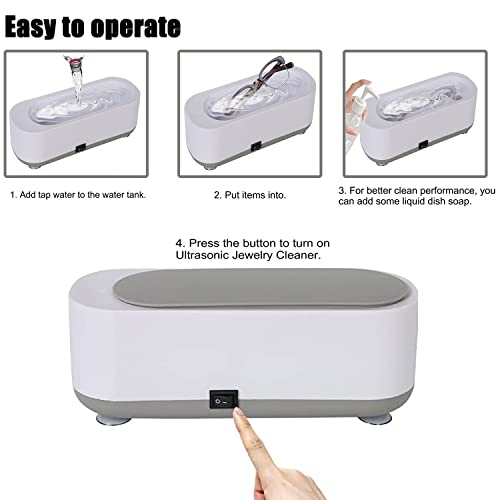 Easy to operate

1. Add tap water to the water tank.

2. Put items into.

3. For better clean performance, you can add some liquid dish soap.

4. Press the button to turn on Ultrasonic Jewelry Cleaner.