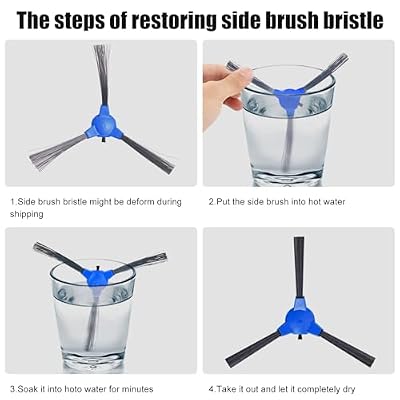 The steps of restoring side brush bristle

1.Side brush bristle might be deform during shipping

2.Put the side brush into hot water

3.Soak it into hoto water for minutes

4.Take it out and let it completely dry