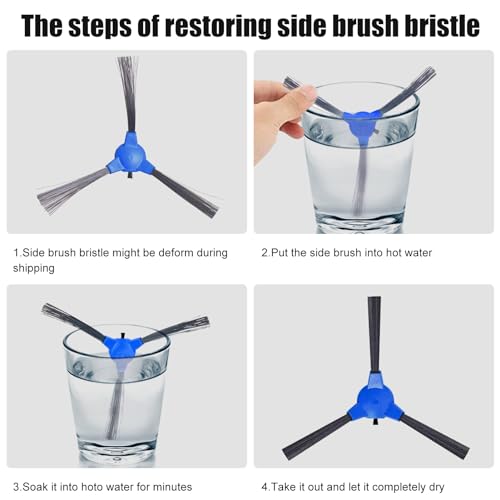 The steps of restoring side brush bristle

1.Side brush bristle might be deform during shipping

2.Put the side brush into hot water

3.Soak it into hoto water for minutes

4.Take it out and let it completely dry