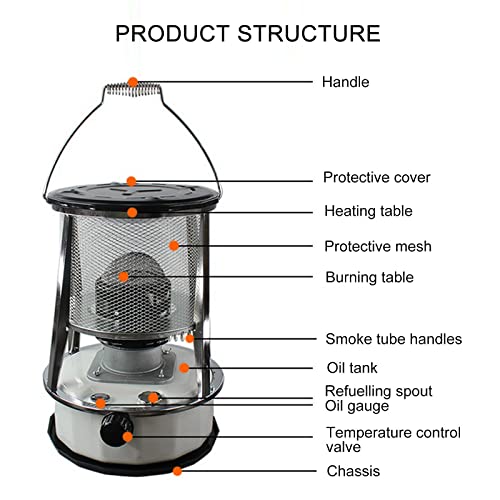 PRODUCT STRUCTURE

Handle

Protective cover

Heating table

Protective mesh

Burning table

Smoke tube handles

Oil tank

Refuelling spout

Oil gauge

Temperature control valve

Chassis