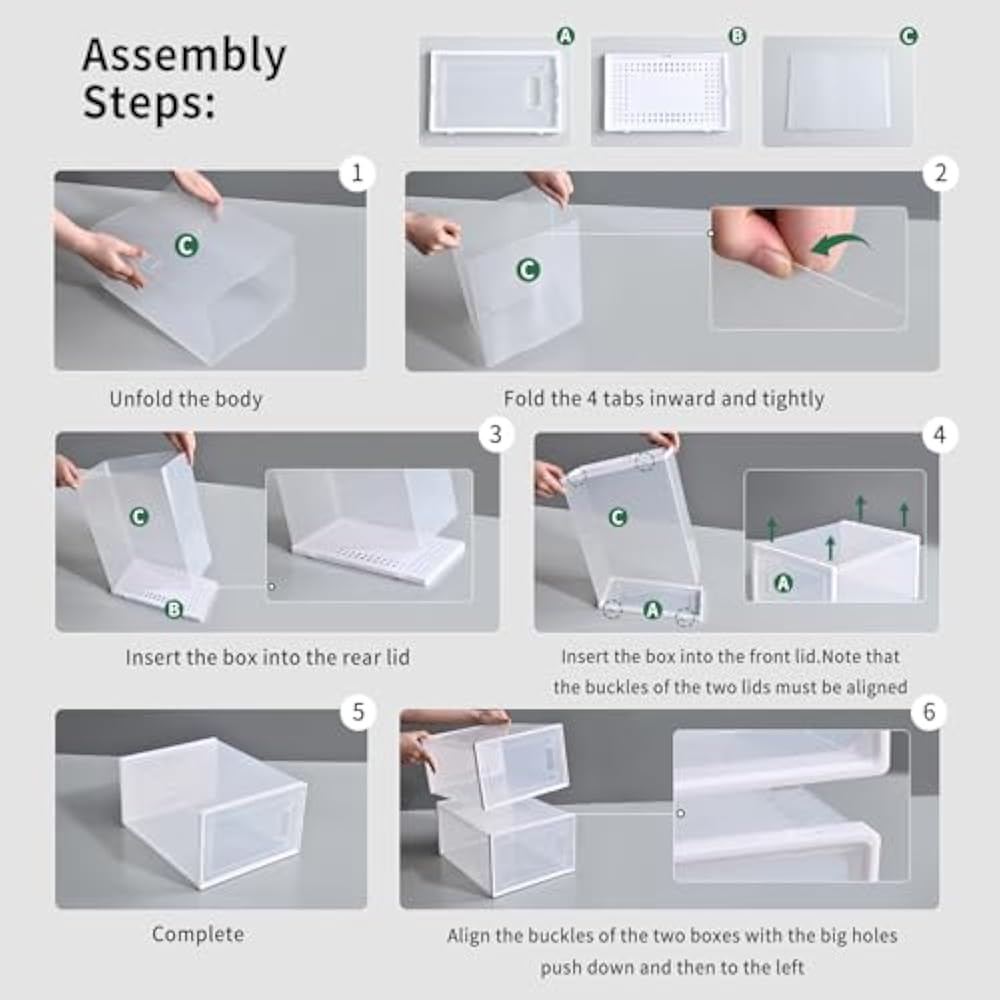 Assembly Steps:

A

B

C

1

C

Unfold the body

2

C

Fold the 4 tabs inward and tightly

3

C

B

Insert the box into the rear lid

4

C

A

A

Insert the box into the front lid.Note that the buckles of the two lids must be aligned

5

Complete

6

Align the buckles of the two boxes with the big holes push down and then to the left