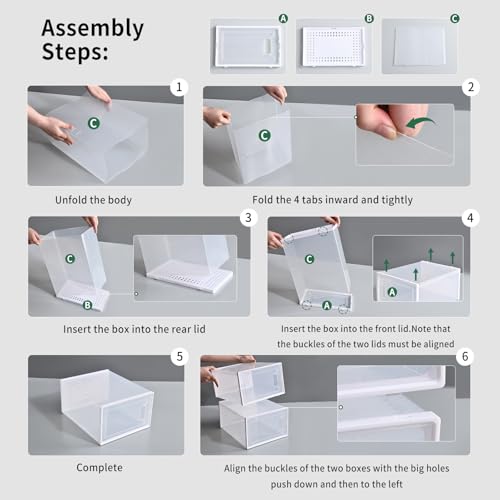 Assembly Steps:

A B C

1
C
Unfold the body

2
C
Fold the 4 tabs inward and tightly

3
C
B
Insert the box into the rear lid

4
C
A
A
Insert the box into the front lid.Note that the buckles of the two lids must be aligned

5
Complete

6
Align the buckles of the two boxes with the big holes push down and then to the left