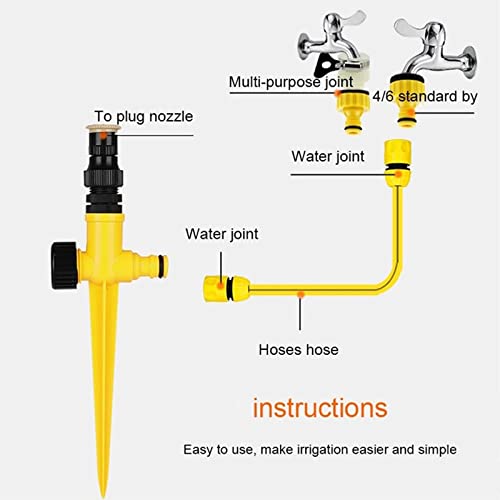 Multi-purpose joint

4/6 standard by

To plug nozzle

Water joint

Water joint

Hoses hose

instructions

Easy to use, make irrigation easier and simple