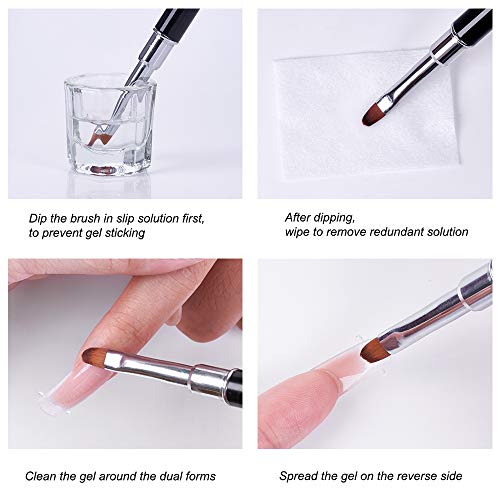 Dip the brush in slip solution first,
to prevent gel sticking

After dipping,
wipe to remove redundant solution

Clean the gel around the dual forms

Spread the gel on the reverse side