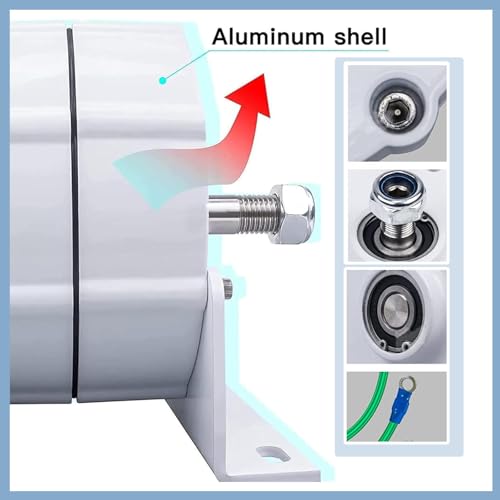 Aluminum shell