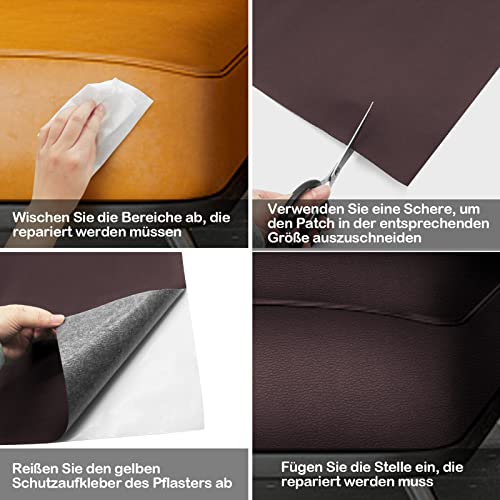 Wischen Sie die Bereiche ab, die repariert werden müssen

Verwenden Sie eine Schere, um den Patch in der entsprechenden Größe auszuschneiden

Reißen Sie den gelben Schutzaufkleber des Pflasters ab

Fügen Sie die Stelle ein, die repariert werden muss