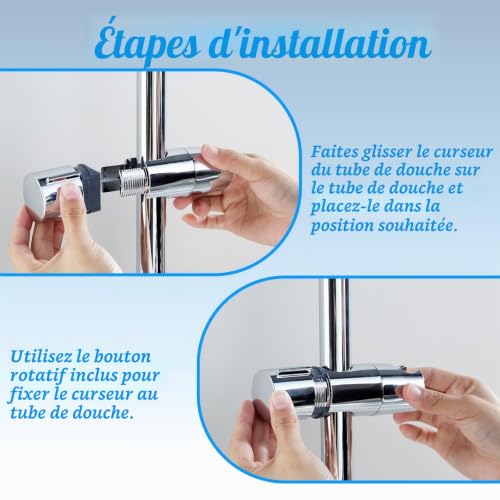 Étapes d'installation

Faites glisser le curseur du tube de douche sur le tube de douche et placez-le dans la position souhaitée.

Utilisez le bouton rotatif inclus pour fixer le curseur au tube de douche.