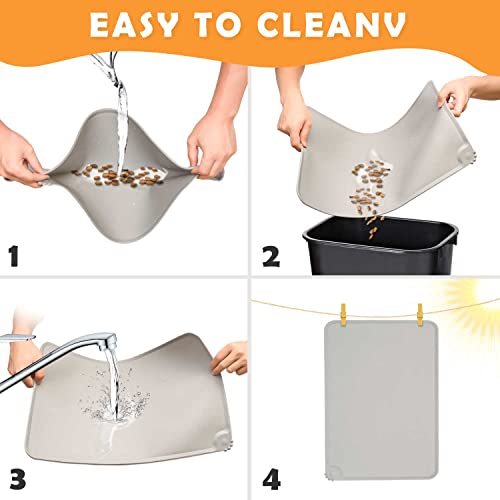 EASY TO CLEANV

1

2

3

4