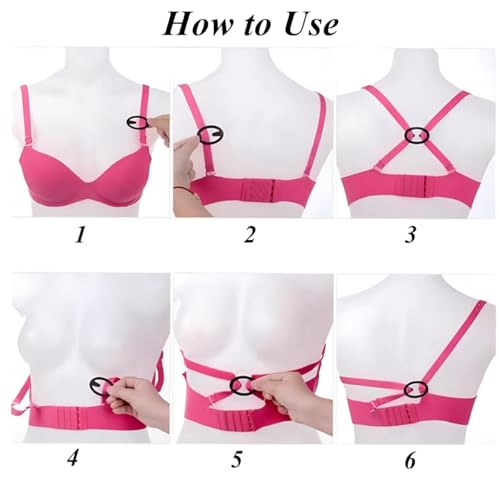 How to Use

1

2

3

4

5

6