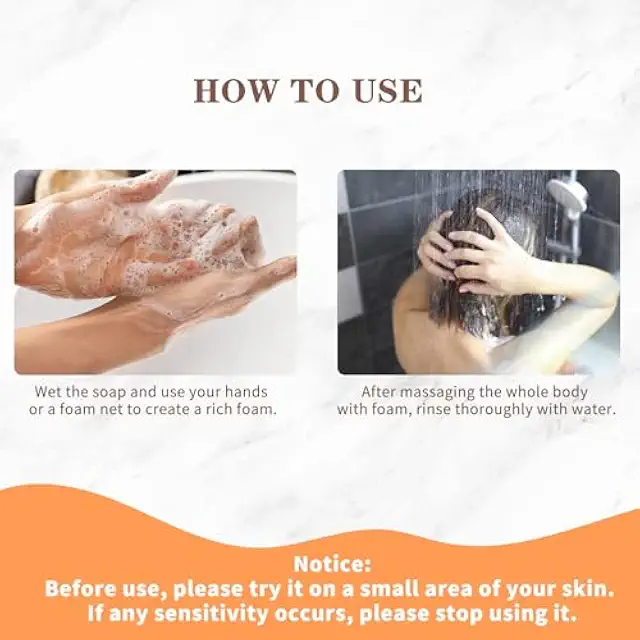 HOW TO USE

Wet the soap and use your hands or a foam net to create a rich foam.

After massaging the whole body with foam, rinse thoroughly with water.

Notice:
Before use, please try it on a small area of your skin. If any sensitivity occurs, please stop using it.