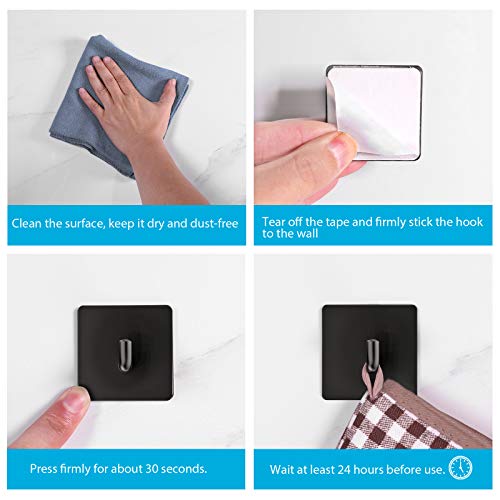 Clean the surface, keep it dry and dust-free

Tear off the tape and firmly stick the hook to the wall

Press firmly for about 30 seconds.

Wait at least 24 hours before use.