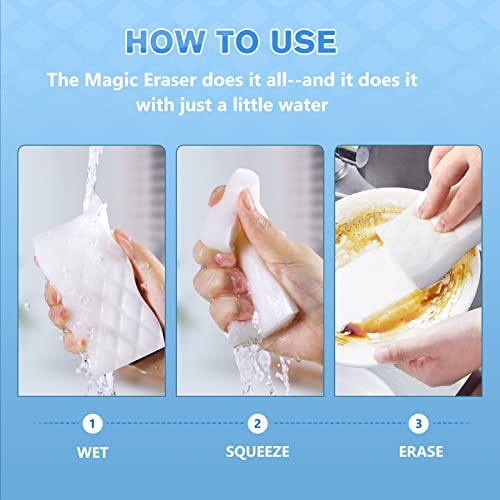 HOW TO USE

The Magic Eraser does it all--and it does it with just a little water

1

WET

2

SQUEEZE

3

ERASE