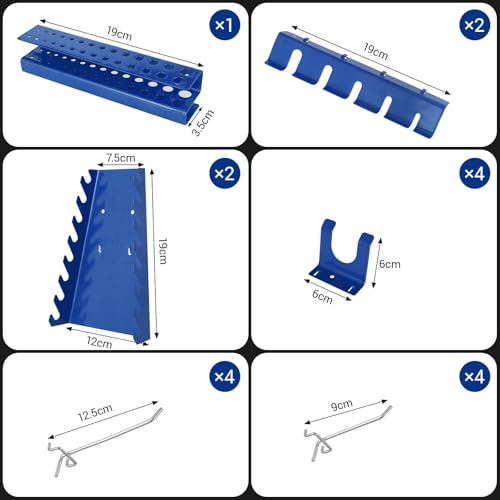 ×1
19cm
3.5cm

×2
19cm

×2
7.5cm
19cm
12cm

×4
6cm
6cm

×4
12.5cm

×4
9cm